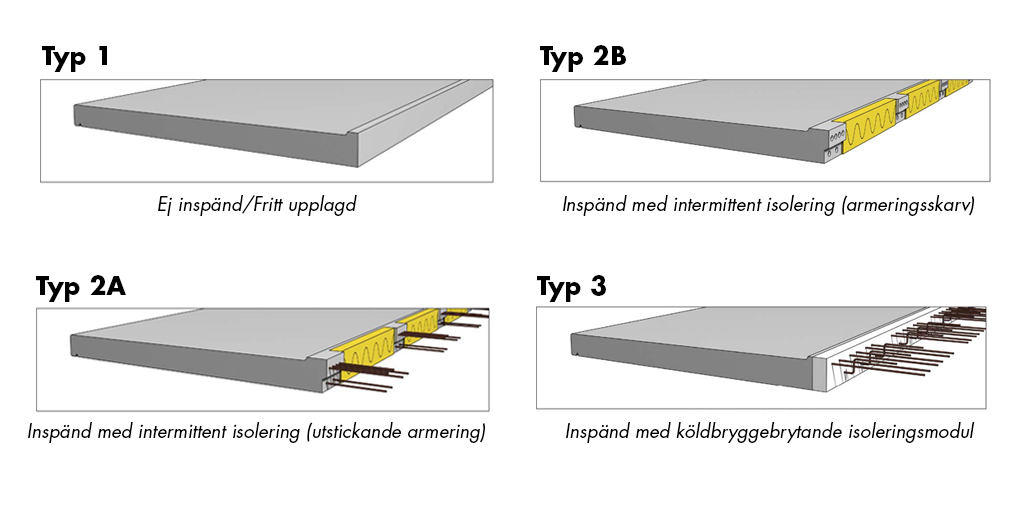 Typ 1

Ej inspänd/Fritt upplagd

Typ 2B

Inspänd med intermittent isolering (armeringsskarv)

Typ 2A

Inspänd med intermittent isolering (utstickande armering)

Typ 3

Inspänd med köldbryggebrytande isoleringsmodul